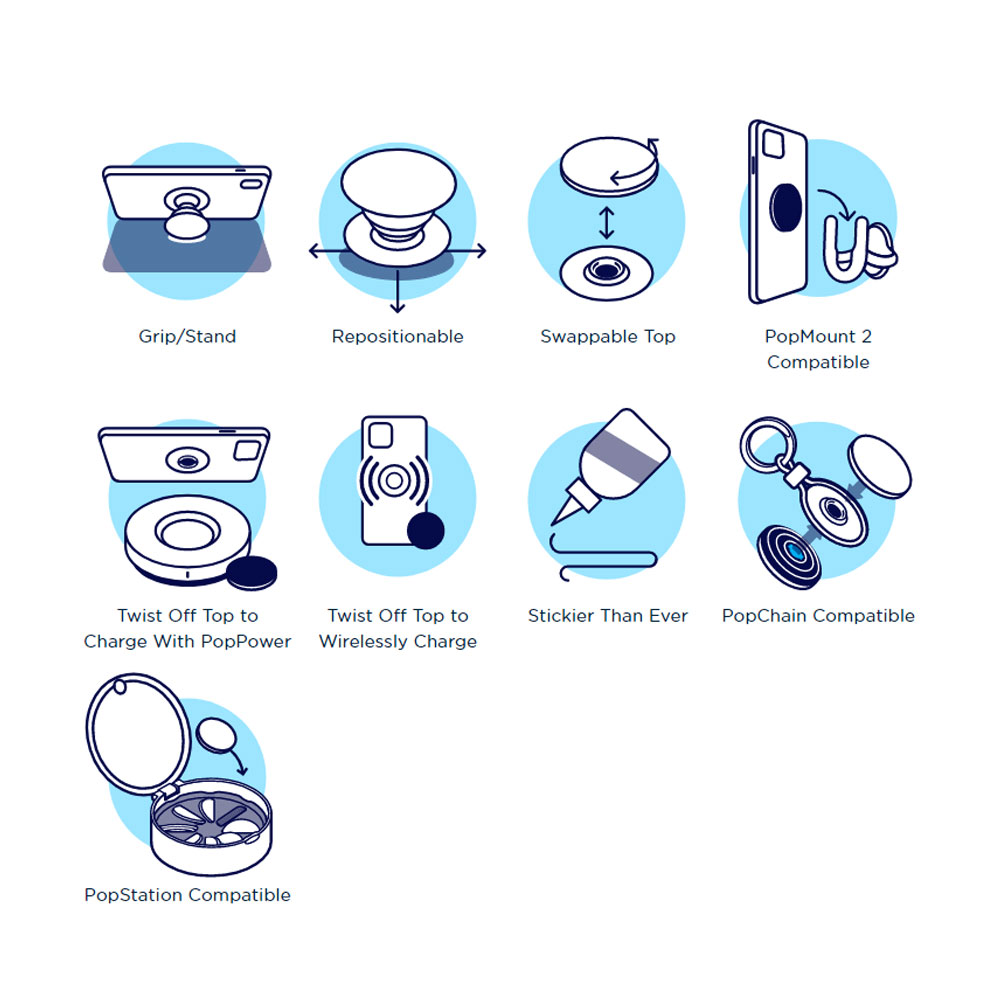 Grip/Stand

Repositionable

Swappable Top

PopMount 2 Compatible

Twist Off Top to Charge With PopPower

Twist Off Top to Wirelessly Charge

Stickier Than Ever

PopChain Compatible

PopStation Compatible