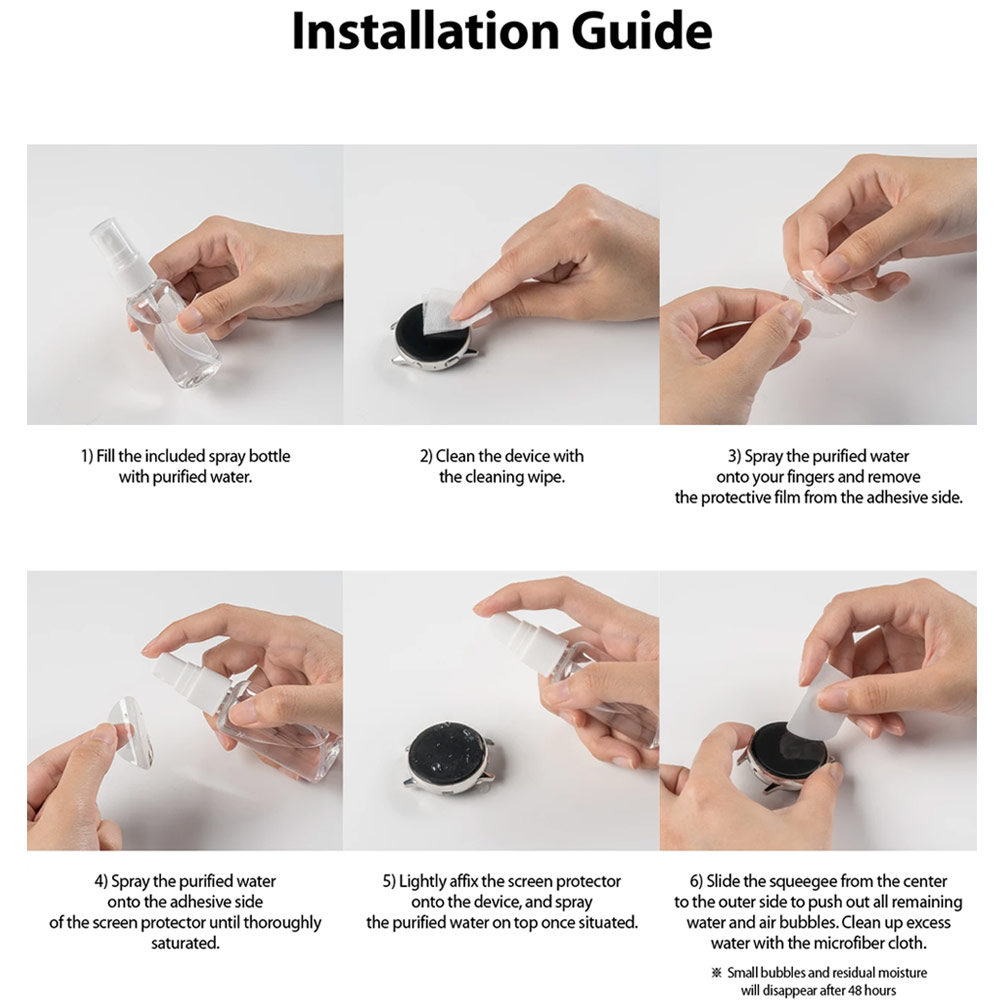 Installation Guide

1) Fill the included spray bottle with purified water.

2) Clean the device with the cleaning wipe.

3) Spray the purified water onto your fingers and remove the protective film from the adhesive side.

4) Spray the purified water onto the adhesive side of the screen protector until thoroughly saturated.

5) Lightly affix the screen protector onto the device, and spray the purified water on top once situated.

6) Slide the squeegee from the center to the outer side to push out all remaining water and air bubbles. Clean up excess water with the microfiber cloth.

※ Small bubbles and residual moisture will disappear after 48 hours