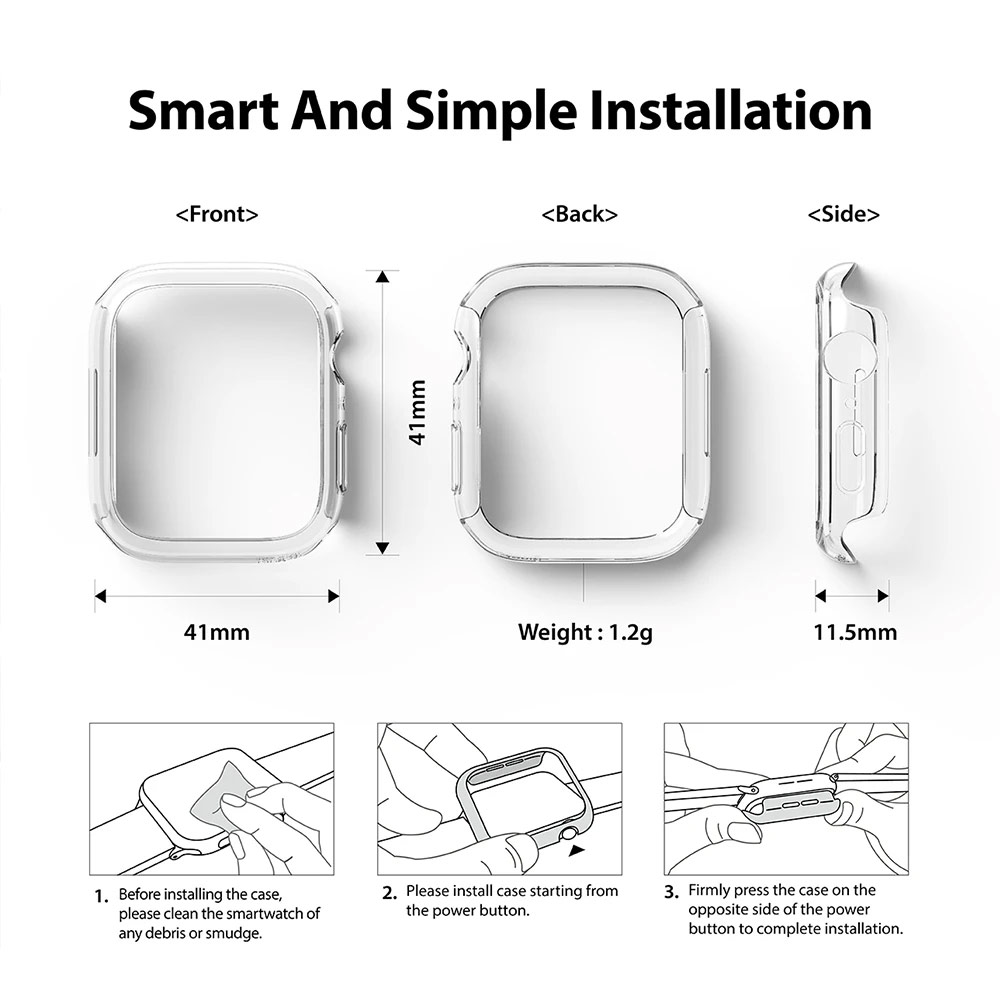 Smart And Simple Installation

<Front>

<Back>

<Side>

41mm

41mm

Weight : 1.2g

11.5mm

1. Before installing the case, please clean the smartwatch of any debris or smudge.

2. Please install case starting from the power button.

3. Firmly press the case on the opposite side of the power button to complete installation.